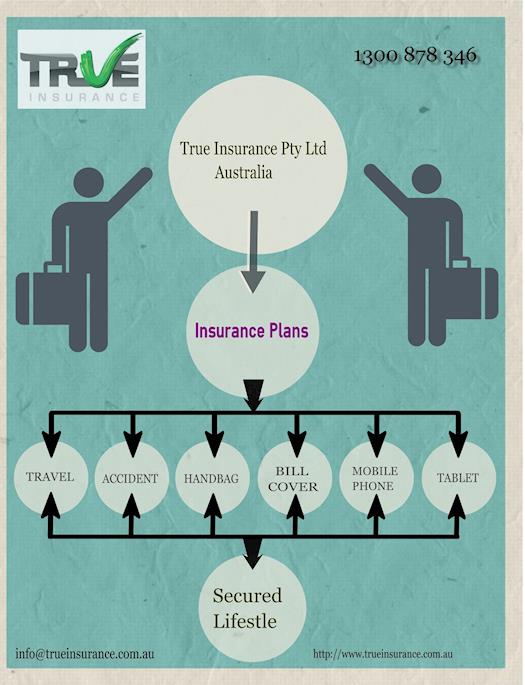 TRUE
INSURANCE

1300 878 346

True Insurance Pty Ltd
Australia

Insurance Plans

TRAVEL

ACCIDENT

HANDBAG

BILL COVER

MOBILE PHONE

TABLET

Secured Lifestle

info@trueinsurance.com.au

http://www.trueinsurance.com.au